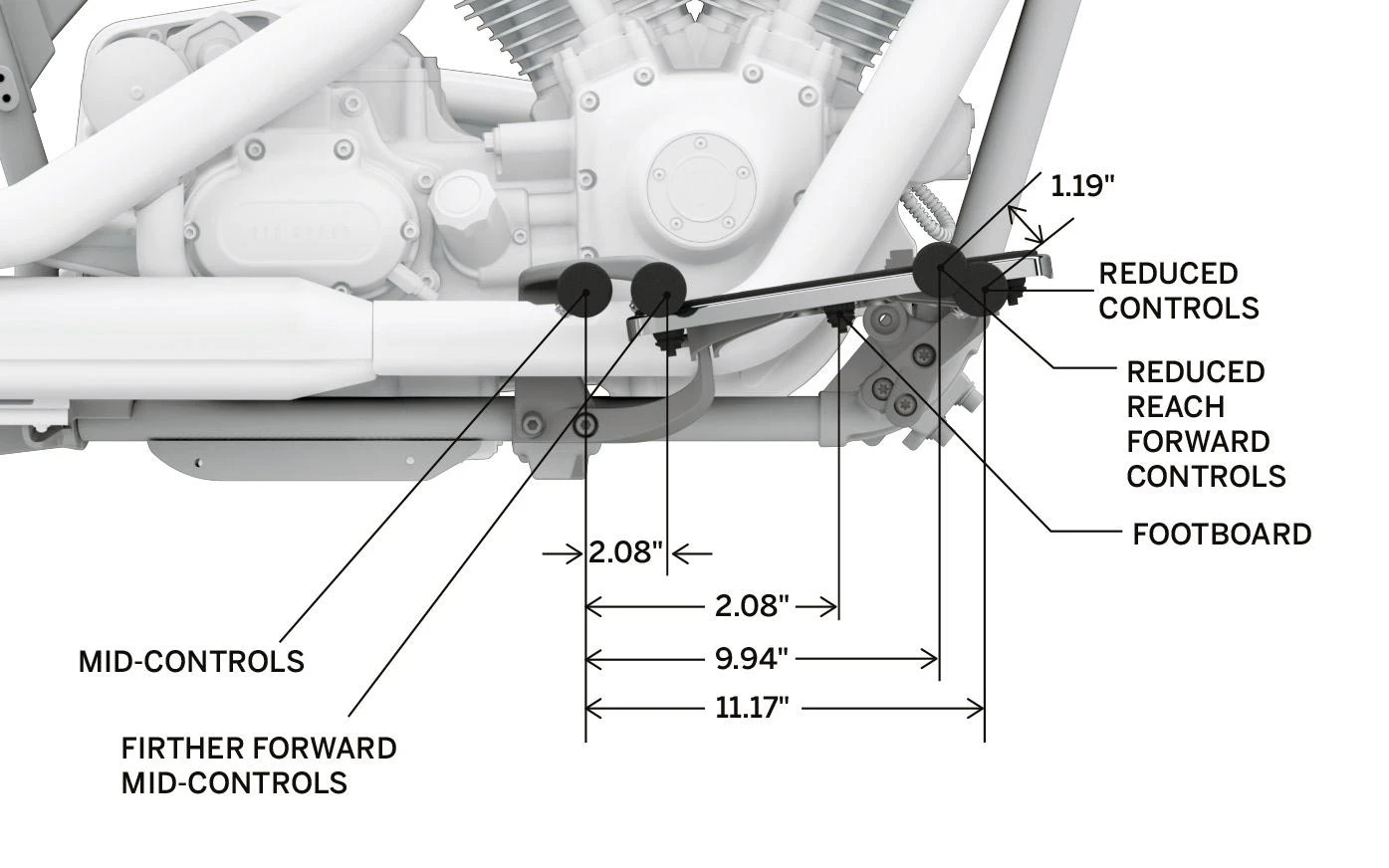 1.19"

REDUCED CONTROLS

REDUCED REACH FORWARD CONTROLS

FOOTBOARD

2.08"

2.08"

9.94"

11.17"

MID-CONTROLS

FIRTHER FORWARD MID-CONTROLS