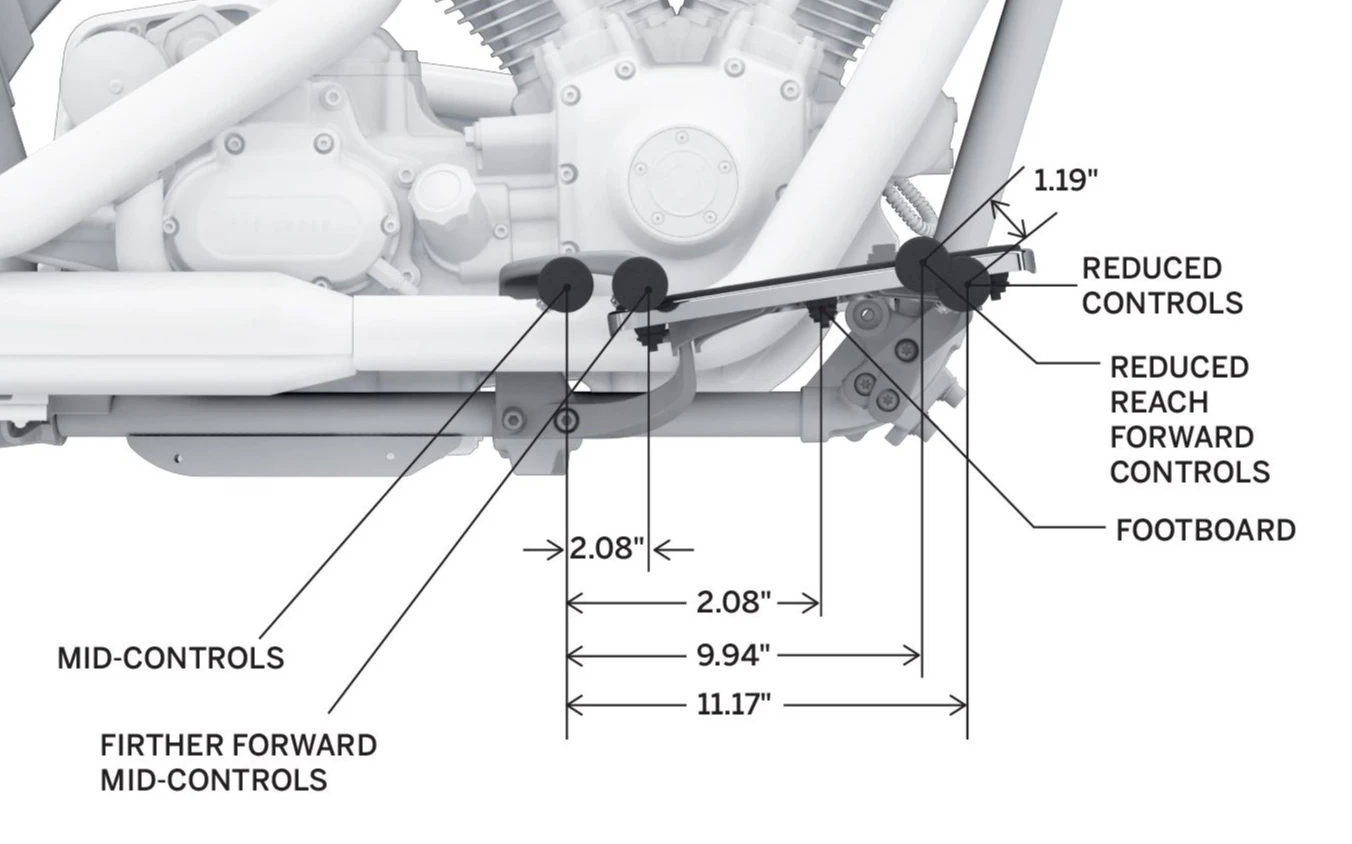 1.19"

REDUCED CONTROLS

REDUCED REACH FORWARD CONTROLS

FOOTBOARD

2.08"

2.08"

9.94"

11.17"

MID-CONTROLS

FIRTHER FORWARD MID-CONTROLS